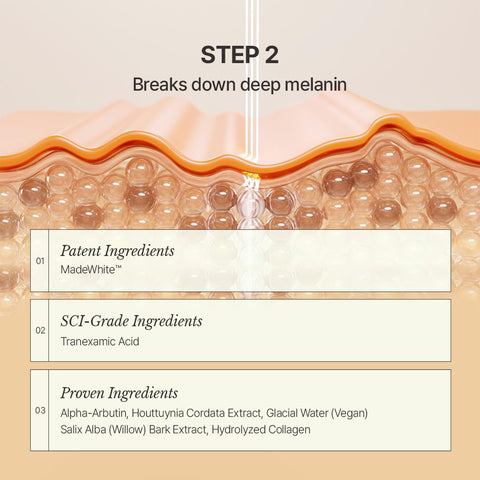 STEP 2

Breaks down deep melanin

01 Patent Ingredients
MadeWhite™

02 SCI-Grade Ingredients
Tranexamic Acid

03 Proven Ingredients
Alpha-Arbutin, Houttuynia Cordata Extract, Glacial Water (Vegan)
Salix Alba (Willow) Bark Extract, Hydrolyzed Collagen